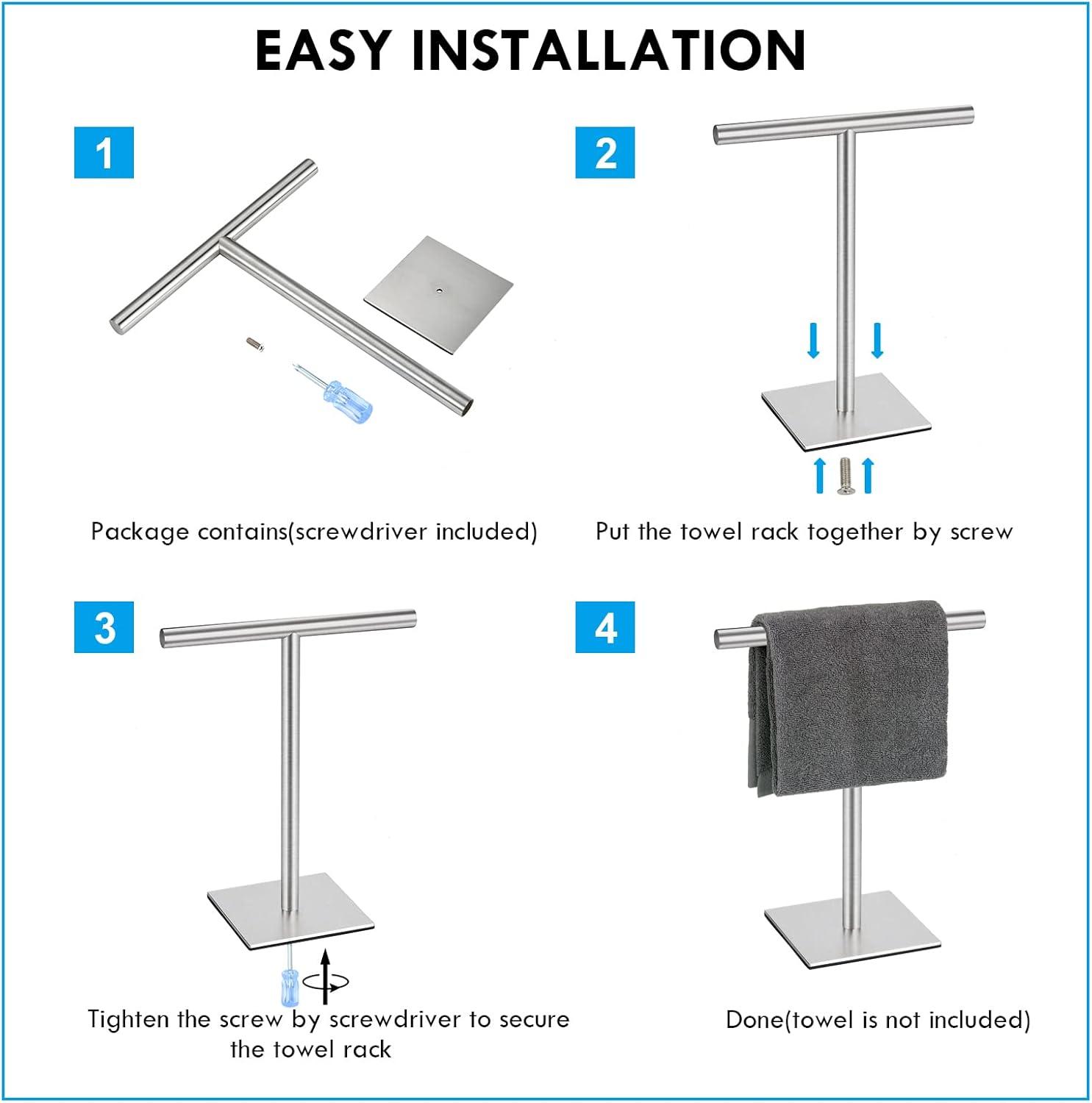 EASY INSTALLATION

1

Package contains(screwdriver included)

2

Put the towel rack together by screw

3

Tighten the screw by screwdriver to secure the towel rack

4

Done(towel is not included)