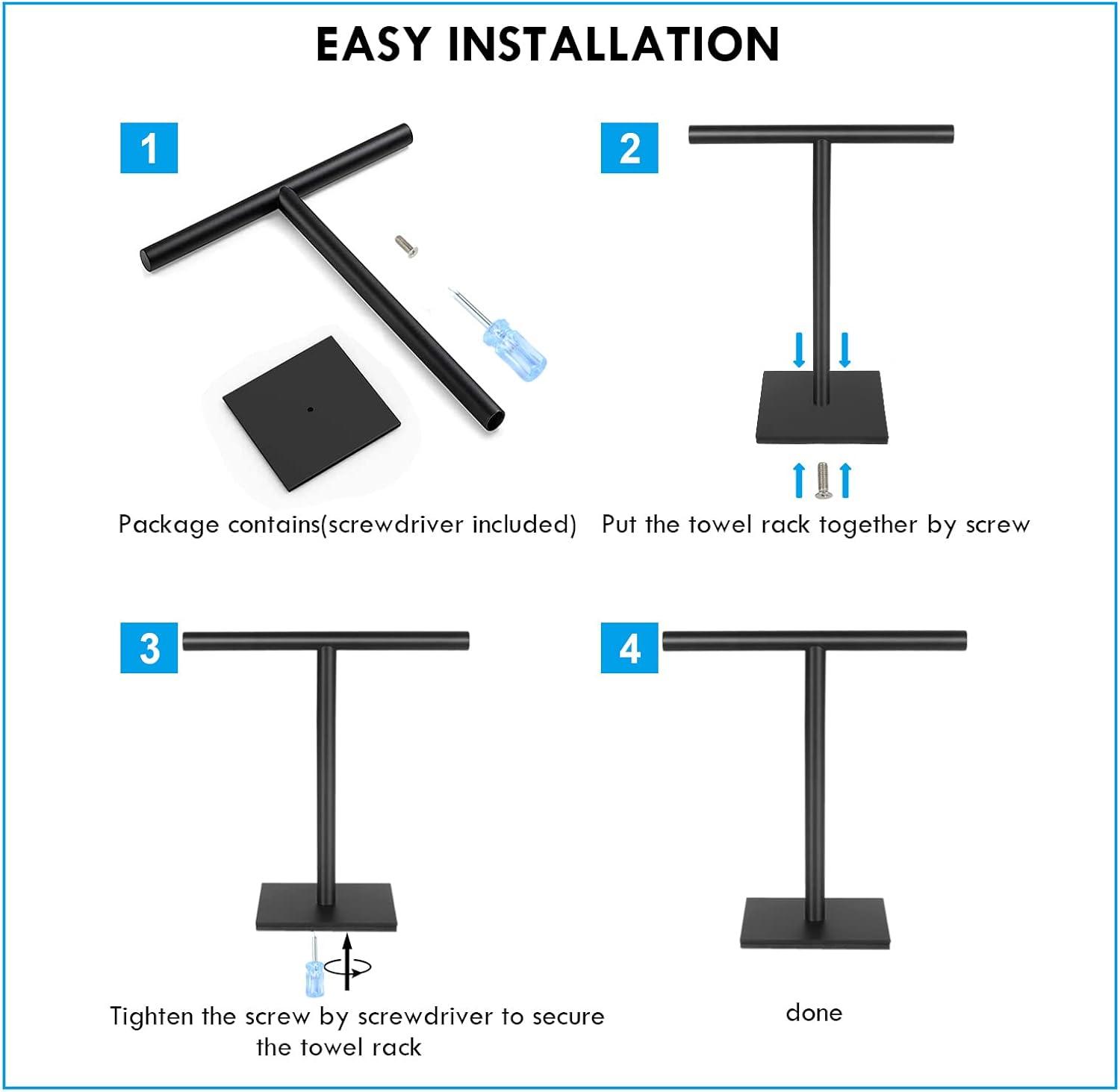 EASY INSTALLATION

1

Package contains(screwdriver included)

2

Put the towel rack together by screw

3

Tighten the screw by screwdriver to secure the towel rack

4

done