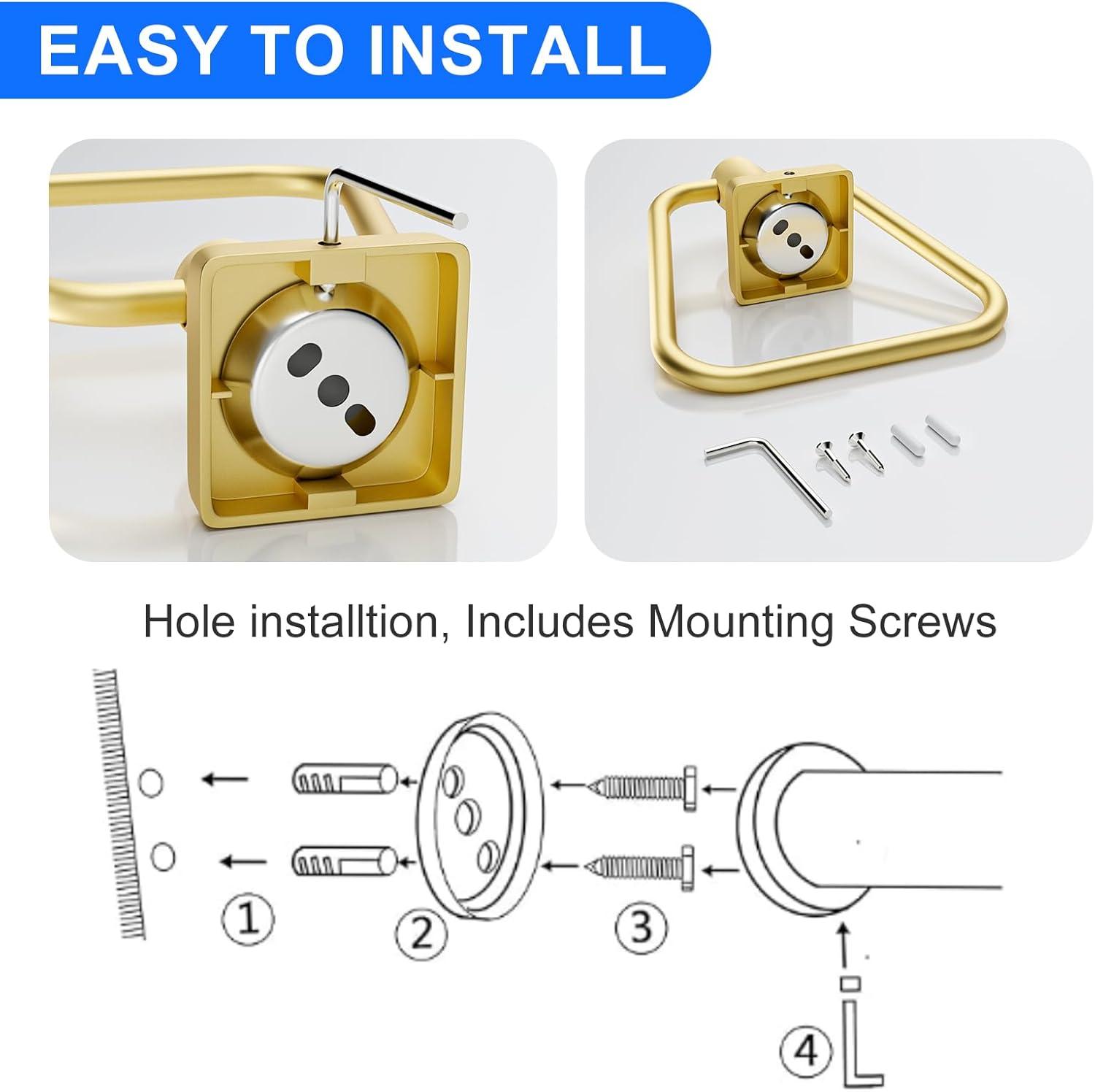 EASY TO INSTALL

Hole installtion, Includes Mounting Screws

① ② ③ ④